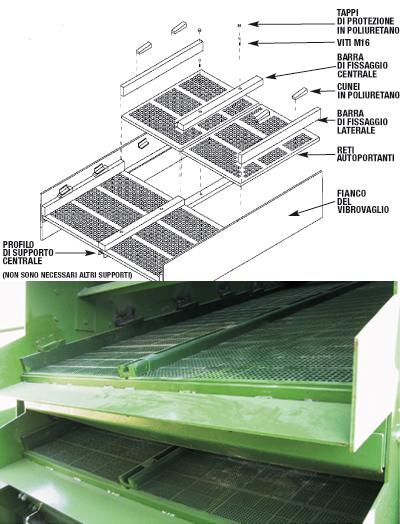 TAPPI DI PROTEZIONE IN POLIURETANO

VITI M16

BARRA DI FISSAGGIO CENTRALE

CUNEI IN POLIURETANO

BARRA DI FISSAGGIO LATERALE

RETI AUTOPORTANTI

FIANCO DEL VIBROVAGLIO

PROFILO DI SUPPORTO CENTRALE

(NON SONO NECESSARI ALTRI SUPPORTI)